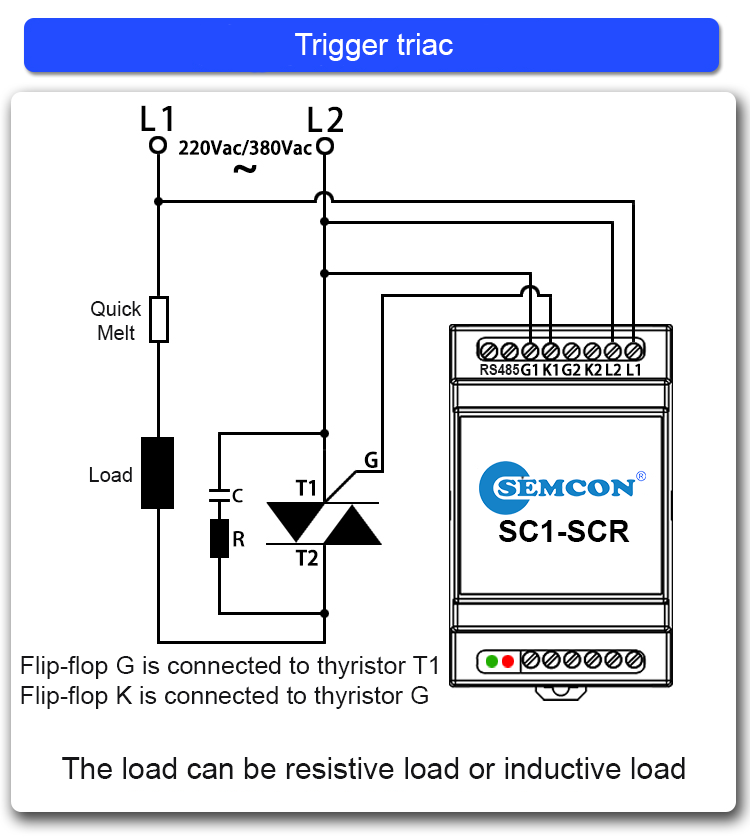 Trigger triac

L1

L2

220Vac/380Vac

~

Quick Melt

Load

C

R

T1

G

T2

RS485 G1 K1 G2 K2 L2 L1

SEMCON®

SC1-SCR

Flip-flop G is connected to thyristor T1
Flip-flop K is connected to thyristor G

The load can be resistive load or inductive load